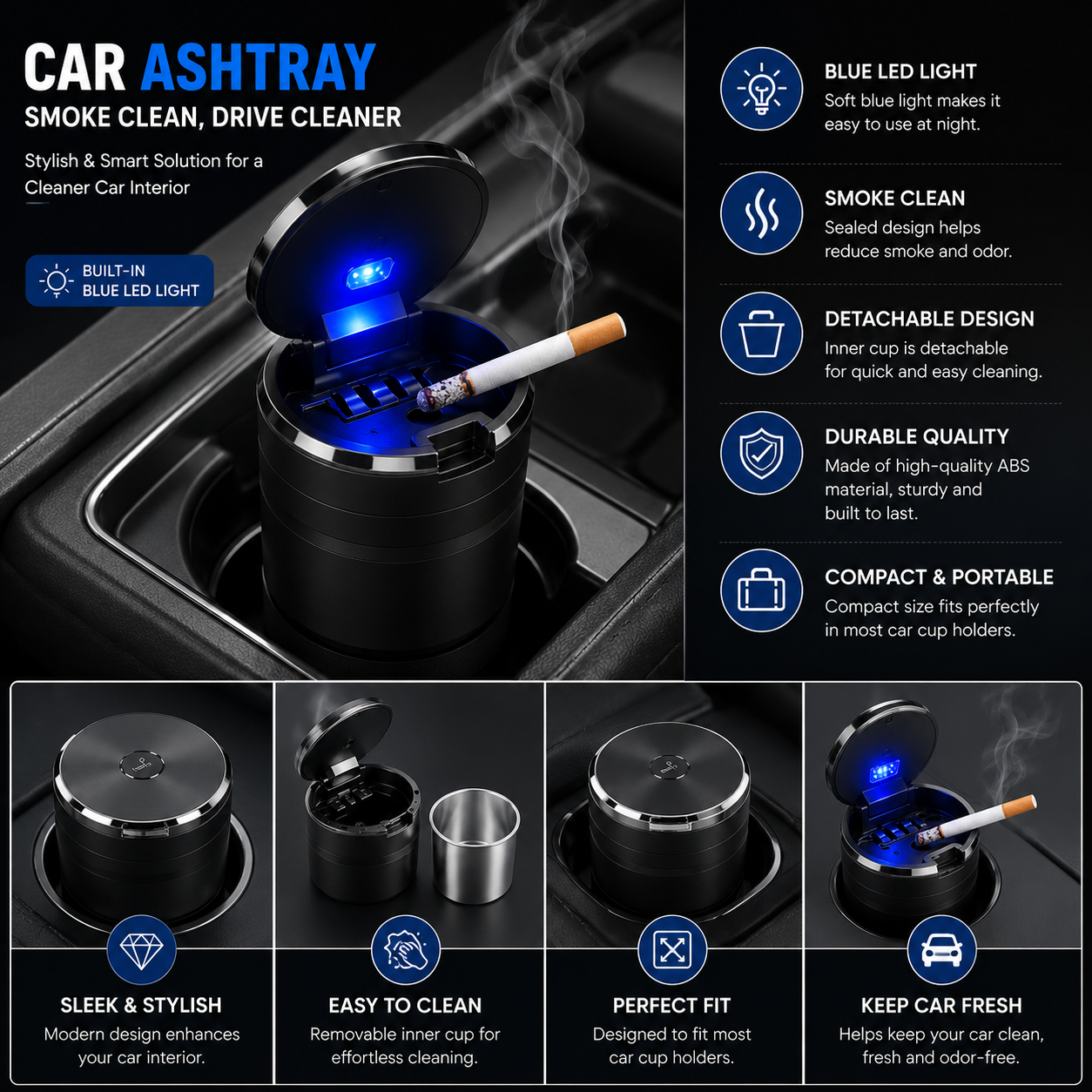 CAR ASHTRAY
SMOKE CLEAN, DRIVE CLEANER

Stylish & Smart Solution for a Cleaner Car Interior

BUILT-IN BLUE LED LIGHT

BLUE LED LIGHT
Soft blue light makes it easy to use at night.

SMOKE CLEAN
Sealed design helps reduce smoke and odor.

DETACHABLE DESIGN
Inner cup is detachable for quick and easy cleaning.

DURABLE QUALITY
Made of high-quality ABS material, sturdy and built to last.

COMPACT & PORTABLE
Compact size fits perfectly in most car cup holders.

SLEEK & STYLISH
Modern design enhances your car interior.

EASY TO CLEAN
Removable inner cup for effortless cleaning.

PERFECT FIT
Designed to fit most car cup holders.

KEEP CAR FRESH
Helps keep your car clean, fresh and odor-free.